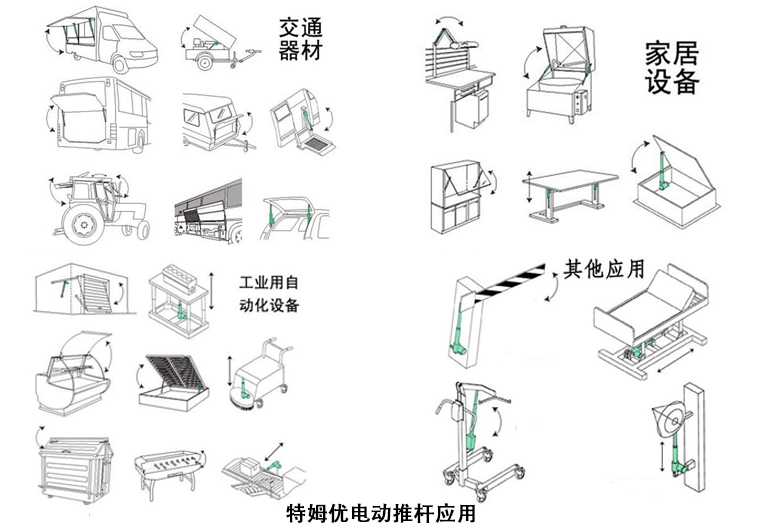 交通器材

家居设备

工业用自动化设备

其他应用

特姆优电动推杆应用